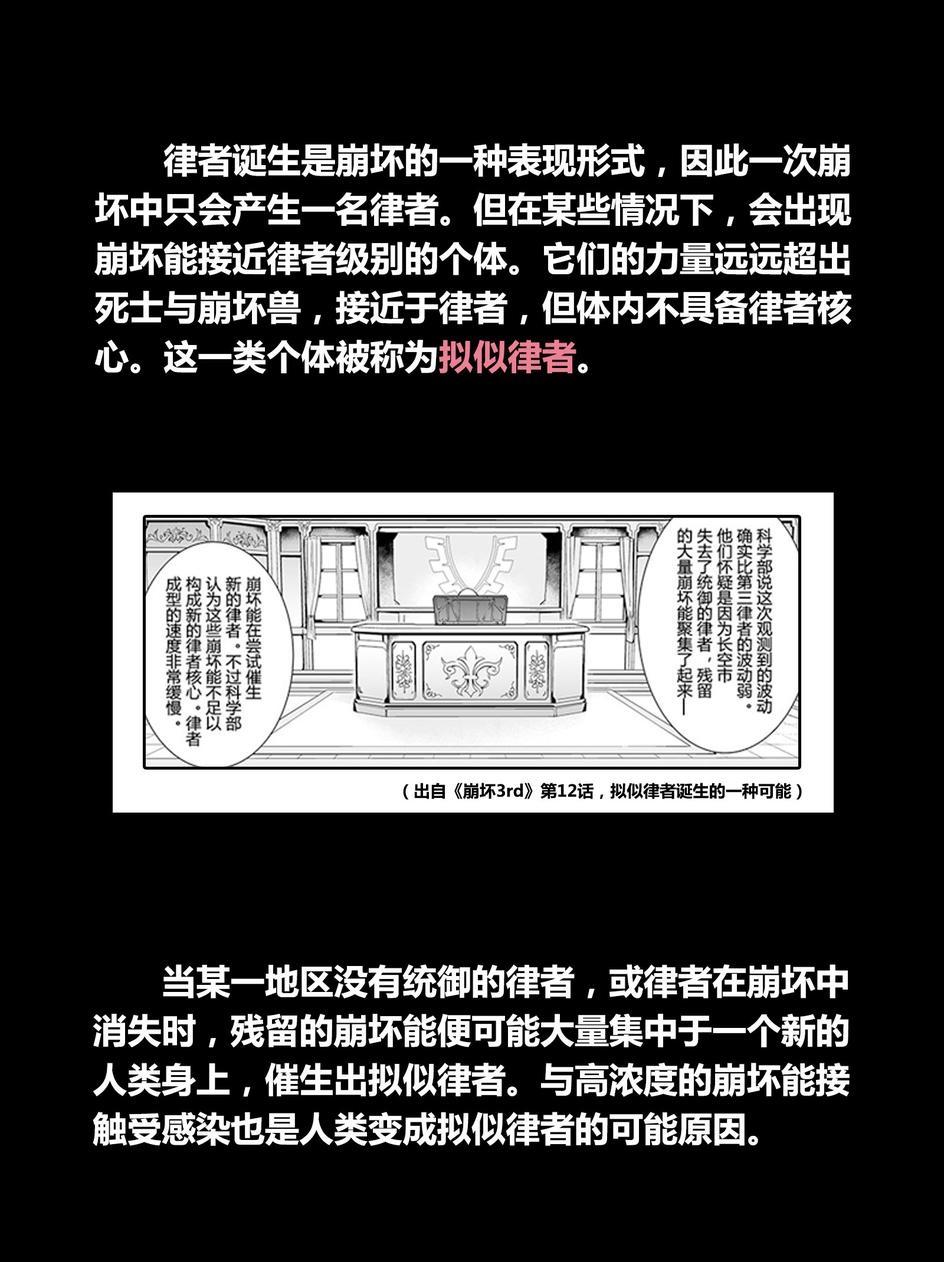 律者诞生是崩坏的一种表现形式，因此一次崩坏中只会产生一名律者。但在某些情况下，会出现崩坏能接近律者级别的个体。它们的力量远远超出死士与崩坏兽，接近于律者，但体内不具备律者核心。这一类个体被称为拟似律者。

科学部说这次观测到的波动确实比第三律者的波动弱。他们怀疑是因为长空市失去了统御的律者，残留的大量崩坏能聚集了起来——

崩坏能在尝试催生新的律者。不过科学部认为这些崩坏能不足以构成新的律者核心。律者成型的速度非常缓慢。

（出自《崩坏3rd》第12话，拟似律者诞生的一种可能）

当某一地区没有统御的律者，或律者在崩坏中消失时，残留的崩坏能便可能大量集中于一个新的人类身上，催生出拟似律者。与高浓度的崩坏能接触受感染也是人类变成拟似律者的可能原因。